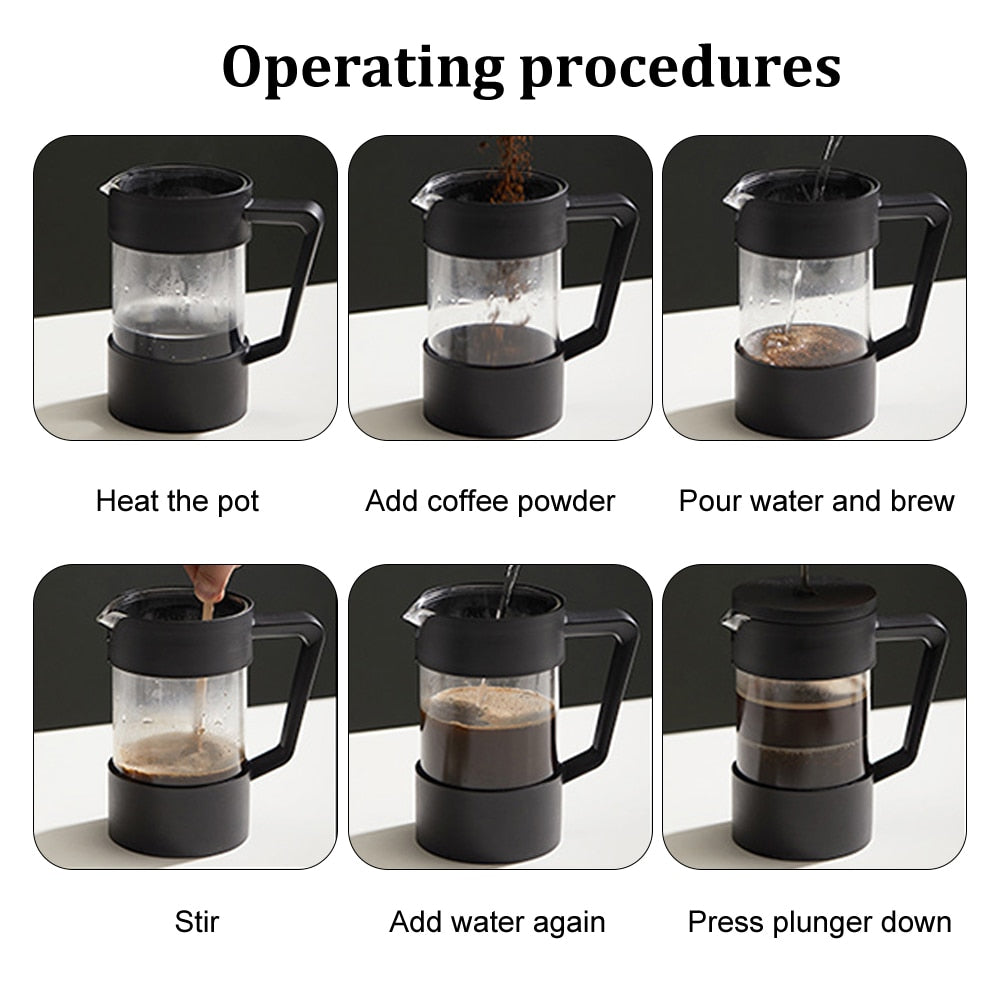 Operating procedures

Heat the pot

Add coffee powder

Pour water and brew

Stir

Add water again

Press plunger down